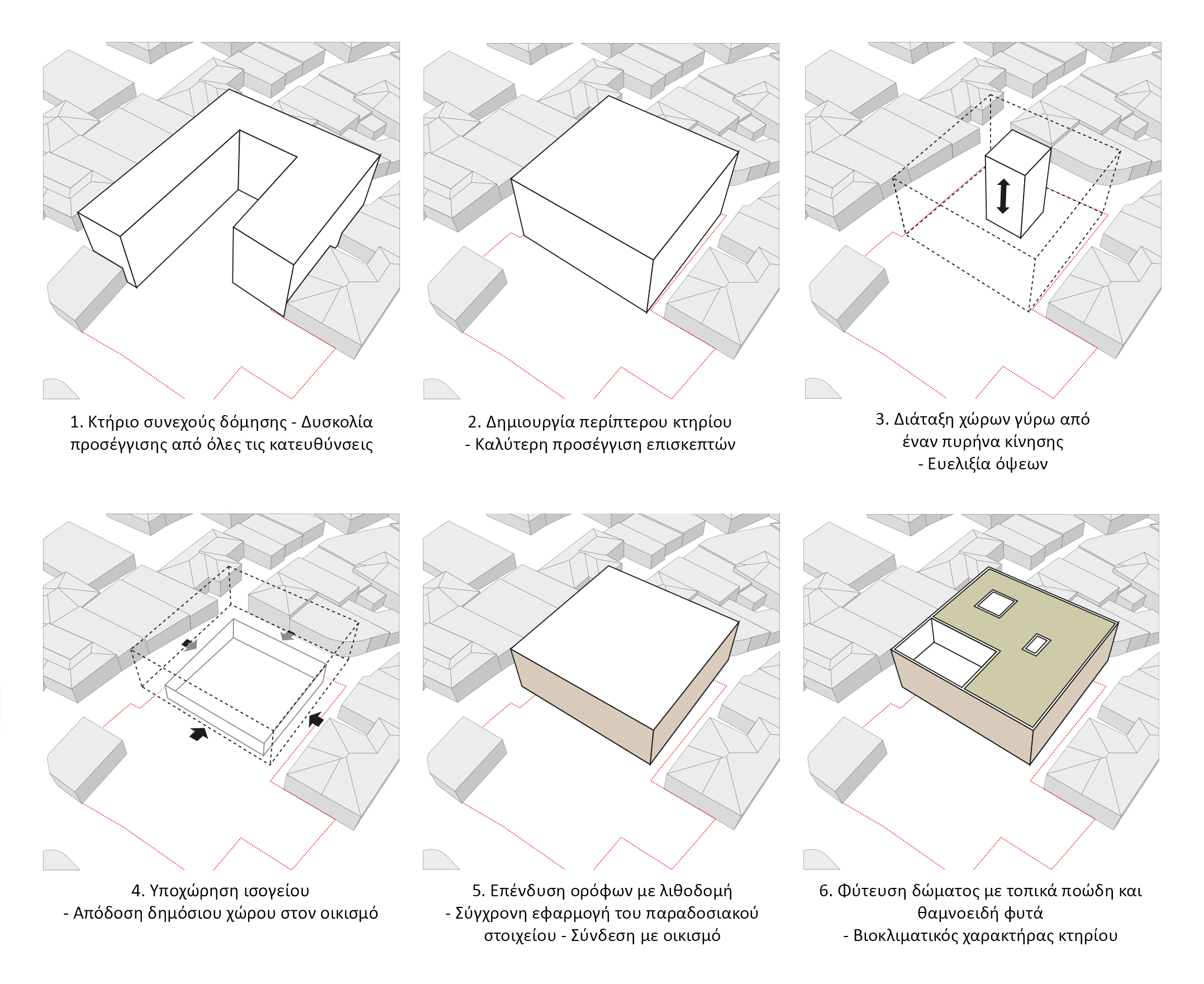 1. Κτήριο συνεχούς δόμησης - Δυσκολία προσέγγισης από όλες τις κατευθύνσεις

2. Δημιουργία περίπτερου κτηρίου - Καλύτερη προσέγγιση επισκεπτών

3. Διάταξη χώρων γύρω από έναν πυρήνα κίνησης - Ευελιξία όψεων

4. Υποχώρηση ισογείου - Απόδοση δημόσιου χώρου στον οικισμό

5. Επένδυση ορόφων με λιθοδομή - Σύγχρονη εφαρμογή του παραδοσιακού στοιχείου - Σύνδεση με οικισμό

6. Φύτευση δώματος με τοπικά ποώδη και θαμνοειδή φυτά - Βιοκλιματικός χαρακτήρας κτηρίου